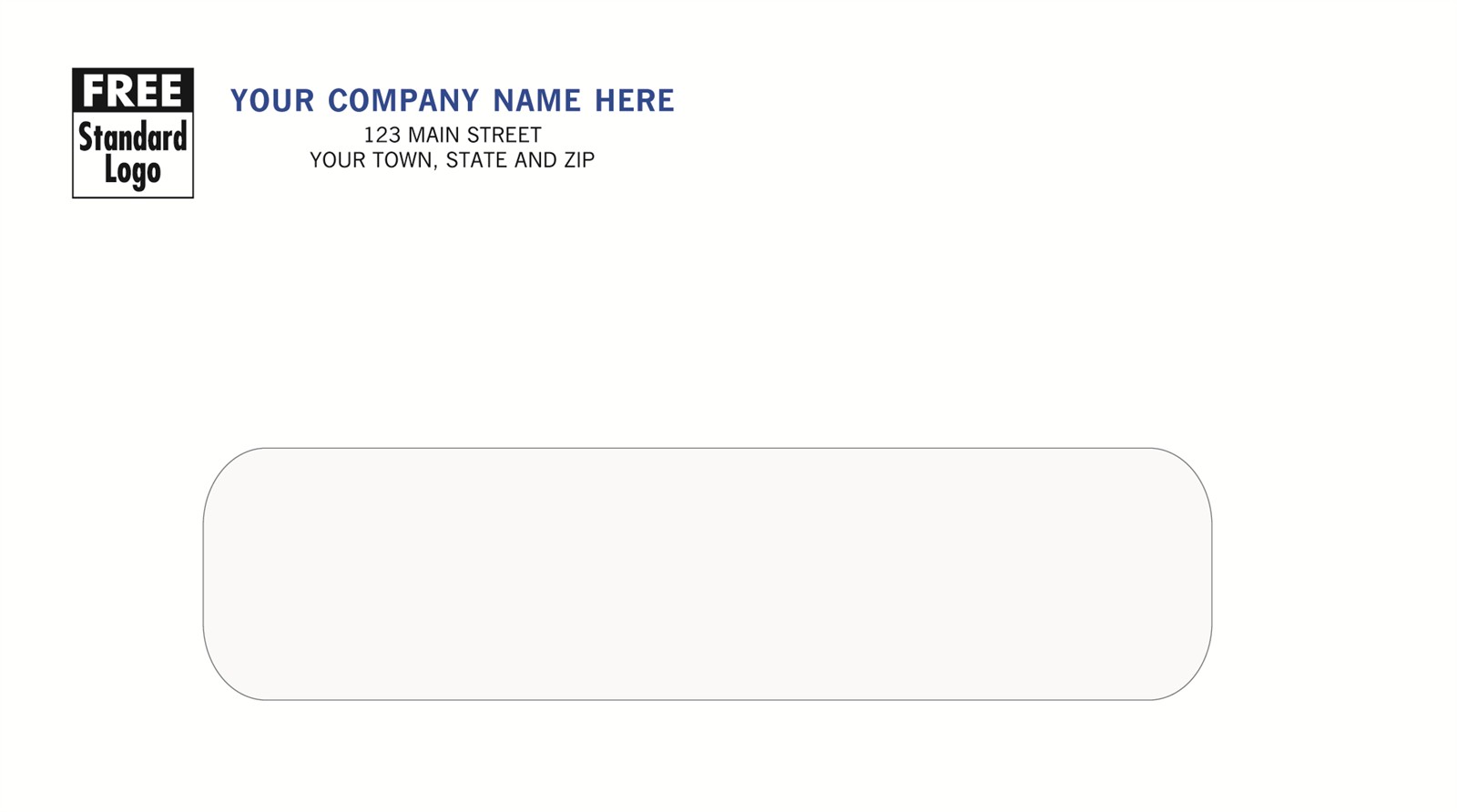 FREE
Standard
Logo

YOUR COMPANY NAME HERE
123 MAIN STREET
YOUR TOWN, STATE AND ZIP